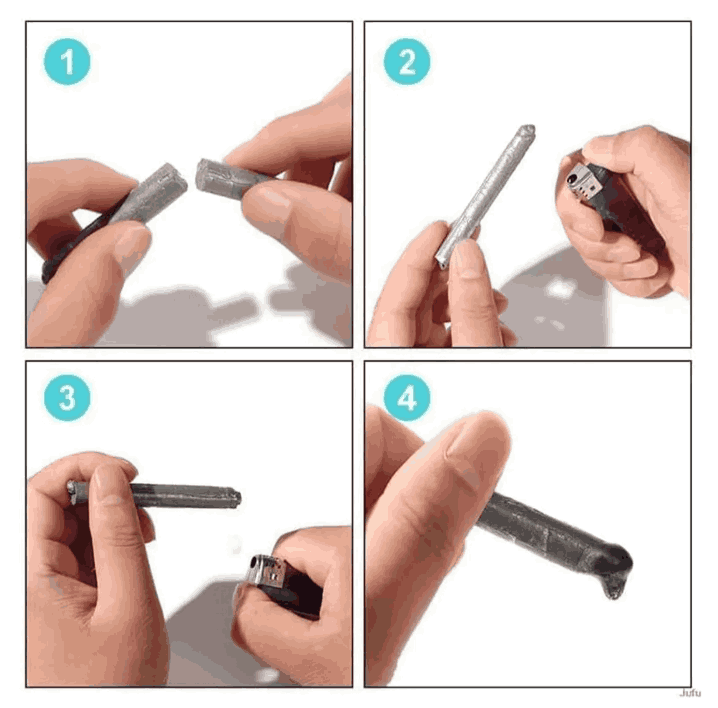 1

2

3

4

Jufu