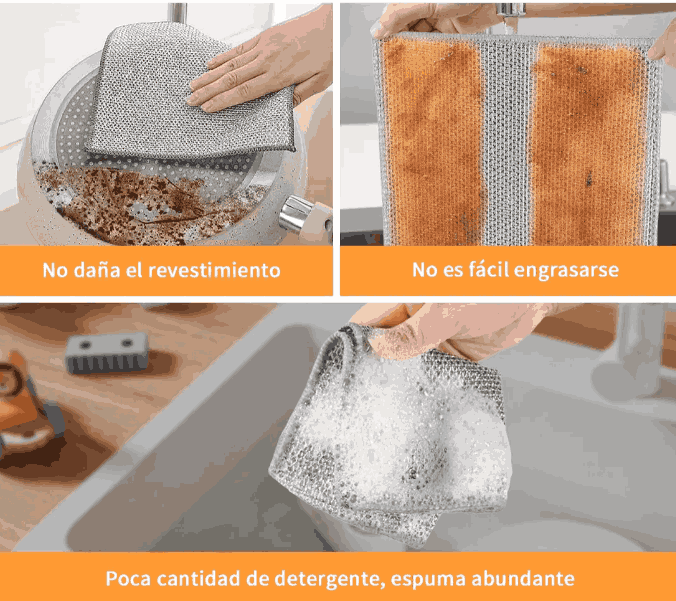 No daña el revestimiento

No es fácil engrasarse

Poca cantidad de detergente, espuma abundante