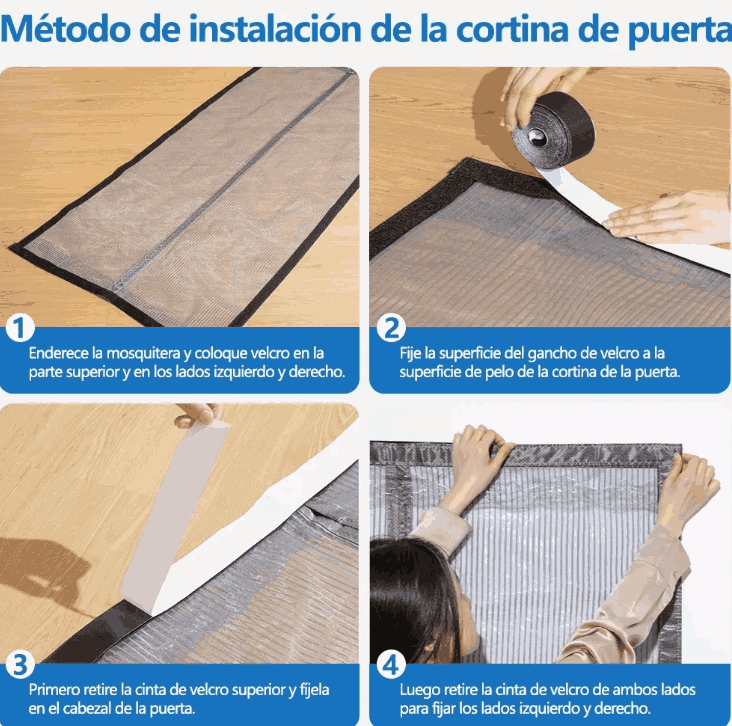 Método de instalación de la cortina de puerta

1
Enderece la mosquitera y coloque velcro en la parte superior y en los lados izquierdo y derecho.

2
Fije la superficie del gancho de velcro a la superficie de pelo de la cortina de la puerta.

3
Primero retire la cinta de velcro superior y fíjela en el cabezal de la puerta.

4
Luego retire la cinta de velcro de ambos lados para fijar los lados izquierdo y derecho.