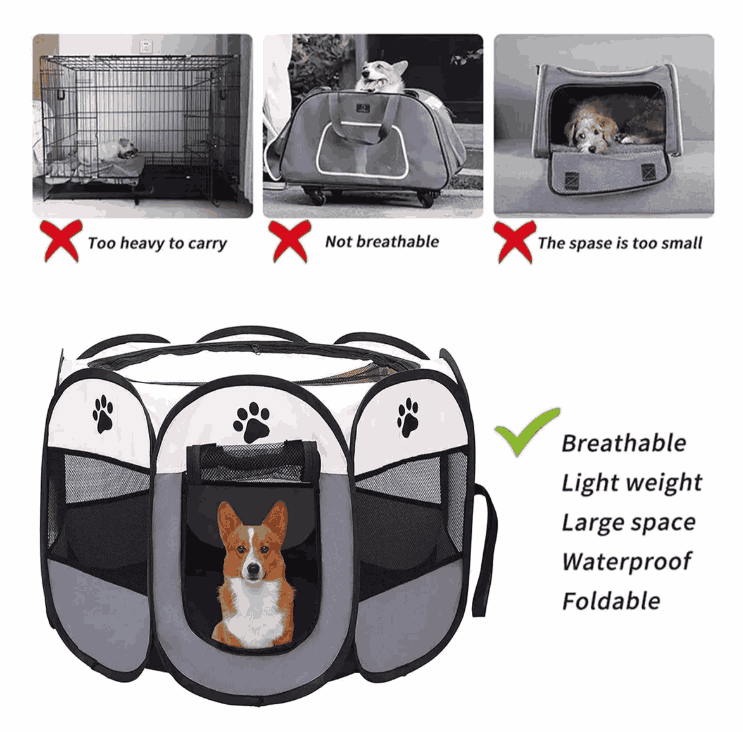 Too heavy to carry

Not breathable

The spase is too small

Breathable
Light weight
Large space
Waterproof
Foldable