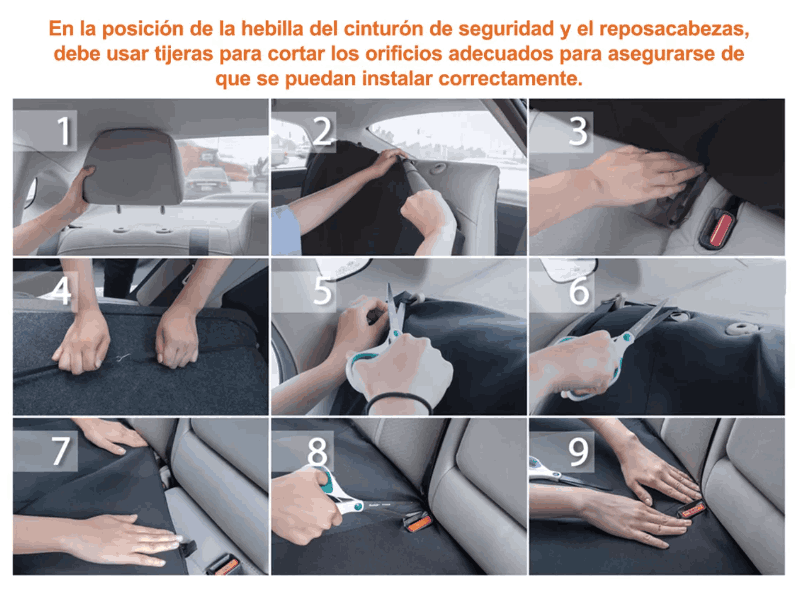 En la posición de la hebilla del cinturón de seguridad y el reposacabezas, debe usar tijeras para cortar los orificios adecuados para asegurarse de que se puedan instalar correctamente.

1

2

3

4

5

6

7

8

9