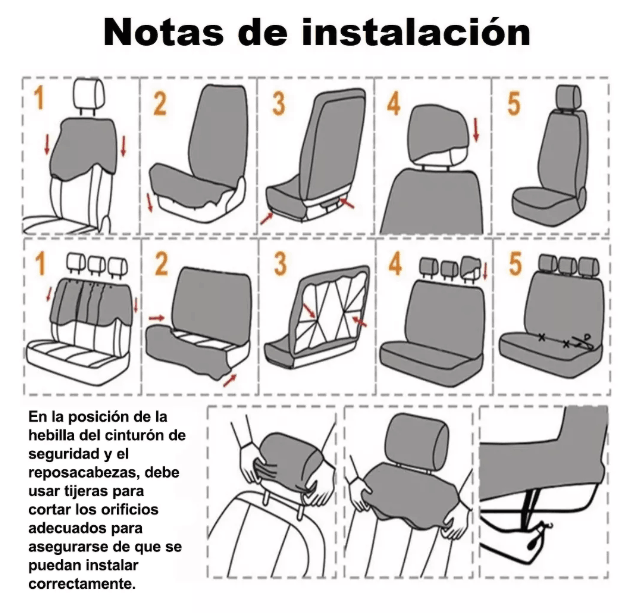 Notas de instalación

1

2

3

4

5

1

2

3

4

5

En la posición de la hebilla del cinturón de seguridad y el reposacabezas, debe usar tijeras para cortar los orificios adecuados para asegurarse de que se puedan instalar correctamente.